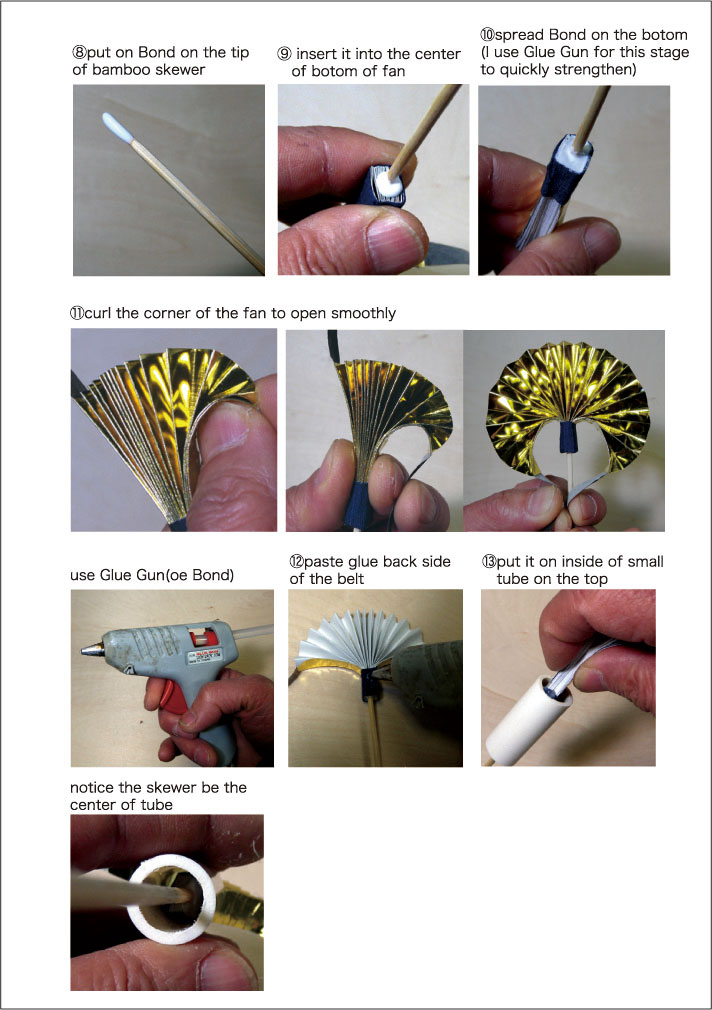 ⑧put on Bond on the tip of bamboo skewer

⑨ insert it into the center of botom of fan

⑩spread Bond on the botom (I use Glue Gun for this stage to quickly strengthen)

⑪curl the corner of the fan to open smoothly

use Glue Gun(oe Bond)

⑫paste glue back side of the belt

⑬put it on inside of small tube on the top

notice the skewer be the center of tube