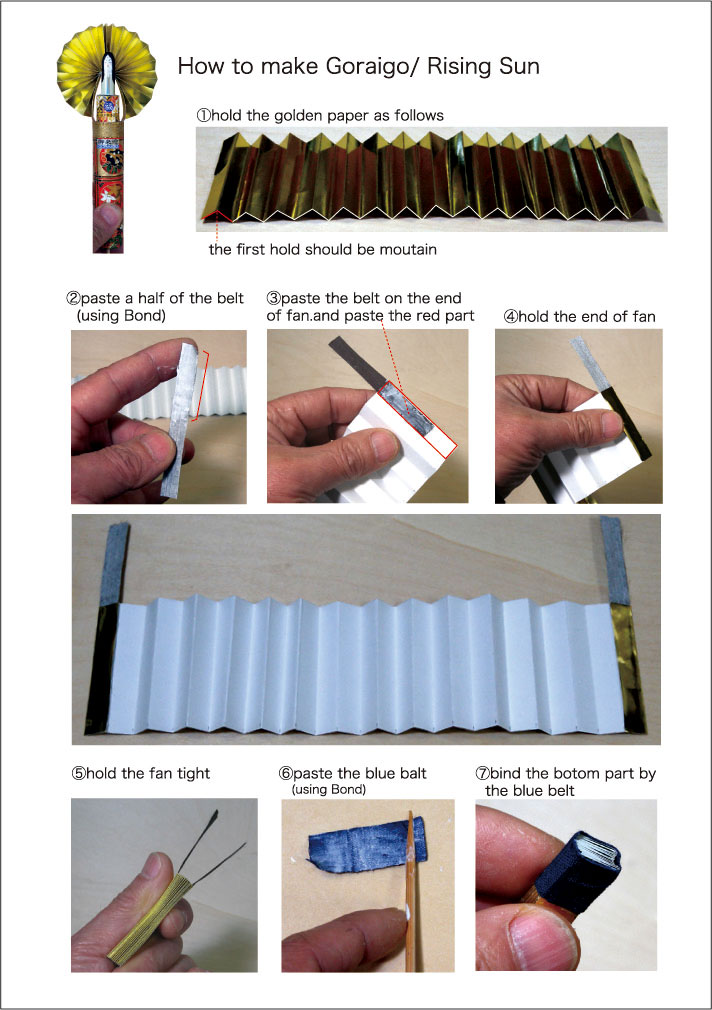 How to make Goraigo/ Rising Sun

①hold the golden paper as follows

the first hold should be moutain

②paste a half of the belt (using Bond)

③paste the belt on the end of fan.and paste the red part

④hold the end of fan

⑤hold the fan tight

⑥paste the blue balt (using Bond)

⑦bind the botom part by the blue belt